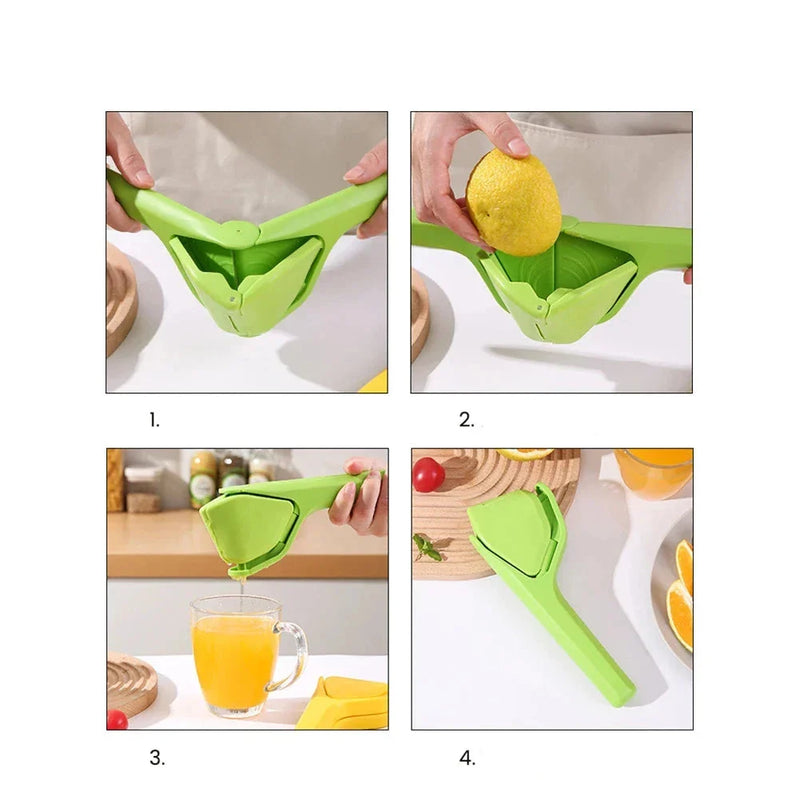 1.

2.

3.

4.